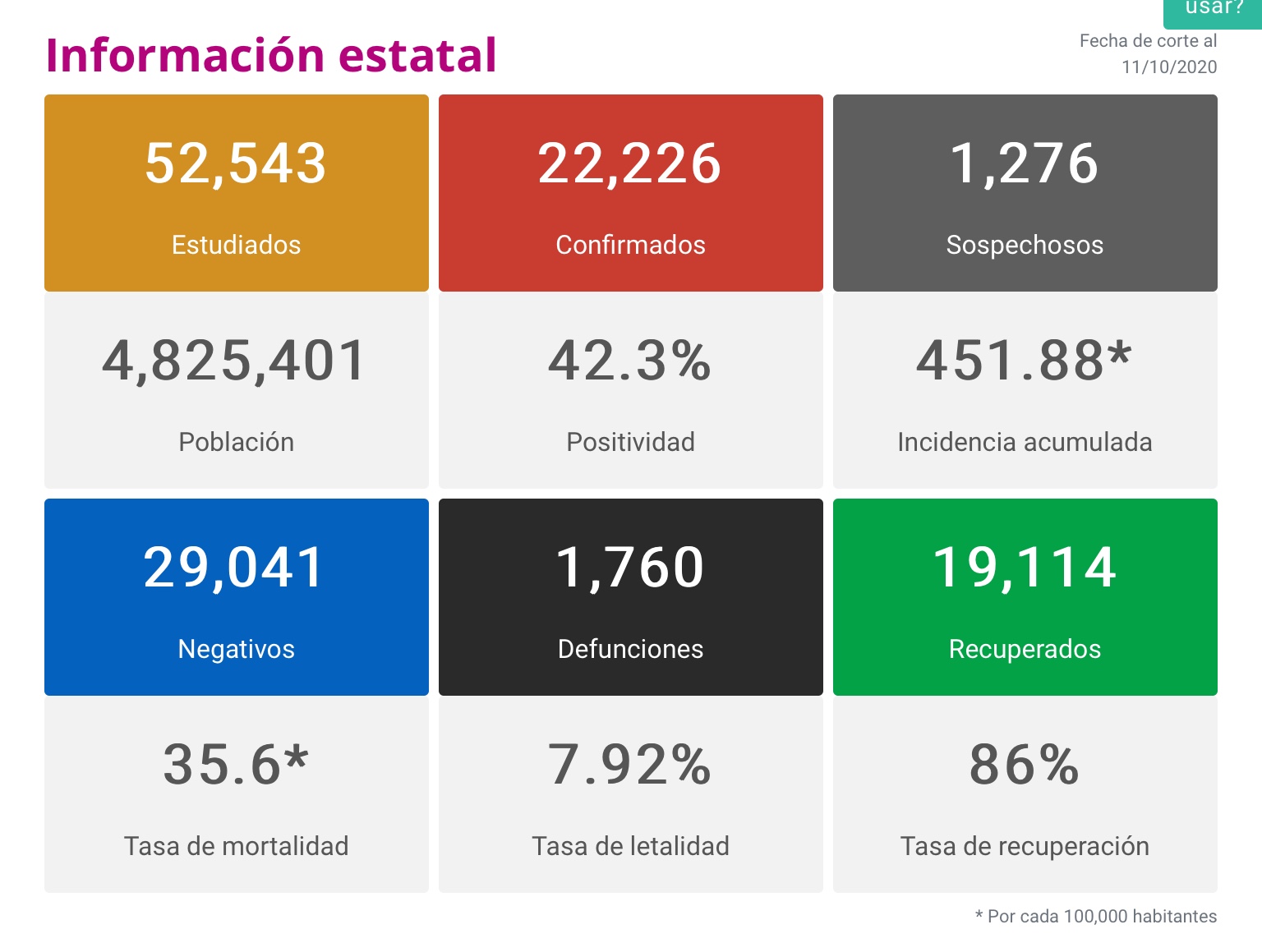 usar?

Información estatal

Fecha de corte al 11/10/2020

52,543
Estudiados

22,226
Confirmados

1,276
Sospechosos

4,825,401
Población

42.3%
Positividad

451.88*
Incidencia acumulada

29,041
Negativos

1,760
Defunciones

19,114
Recuperados

35.6*
Tasa de mortalidad

7.92%
Tasa de letalidad

86%
Tasa de recuperación

* Por cada 100,000 habitantes